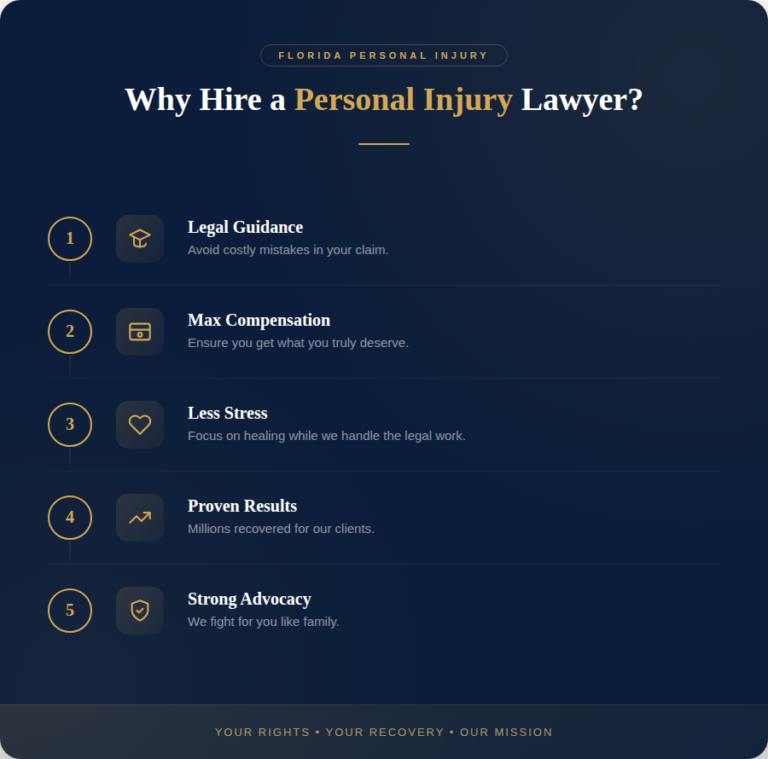 FLORIDA PERSONAL INJURY

Why Hire a Personal Injury Lawyer?

1

Legal Guidance
Avoid costly mistakes in your claim.

2

Max Compensation
Ensure you get what you truly deserve.

3

Less Stress
Focus on healing while we handle the legal work.

4

Proven Results
Millions recovered for our clients.

5

Strong Advocacy
We fight for you like family.

YOUR RIGHTS • YOUR RECOVERY • OUR MISSION